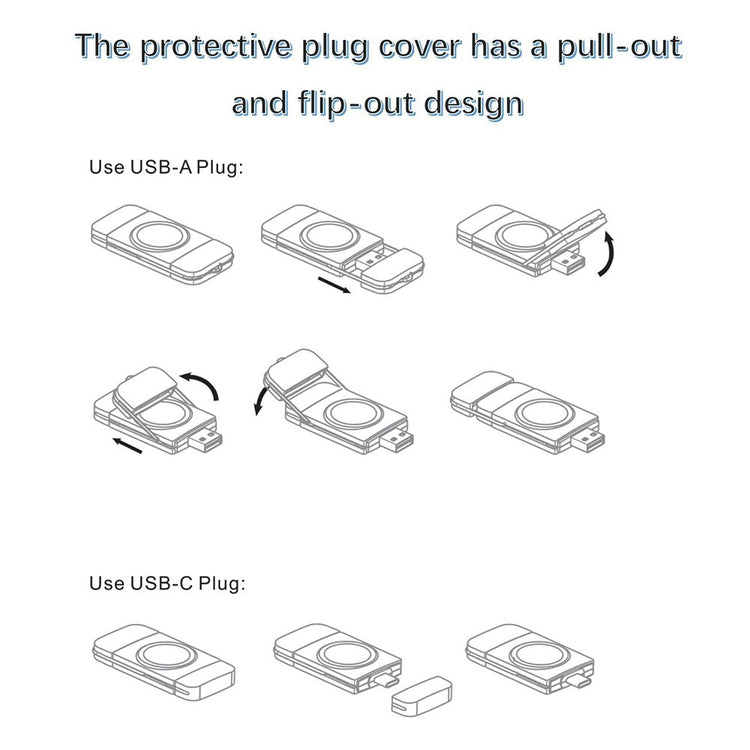 The protective plug cover has a pull-out and flip-out design

Use USB-A Plug:

Use USB-C Plug: