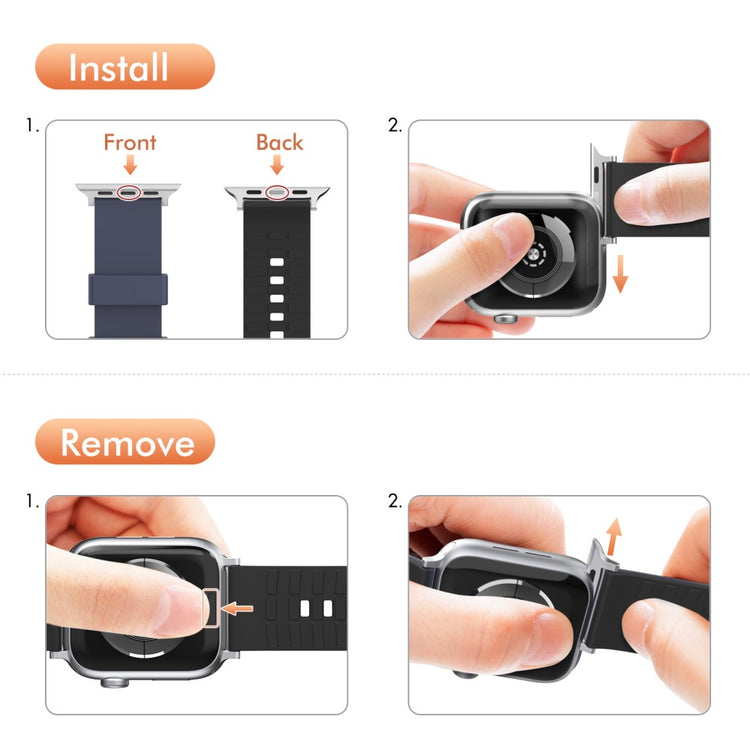 Install

1.

Front

Back

2.

Remove

1.

2.