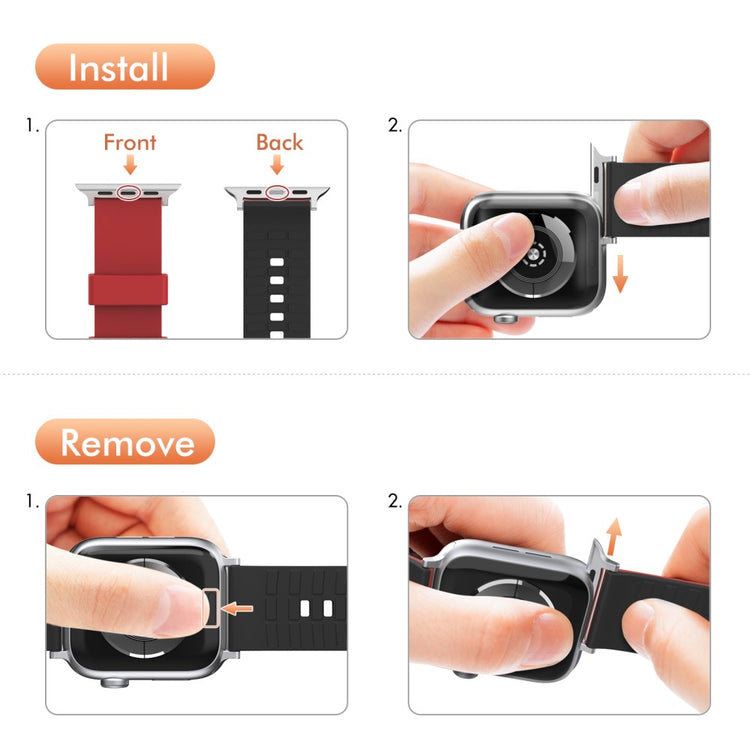 Install

1.

Front

Back

2.

Remove

1.

2.