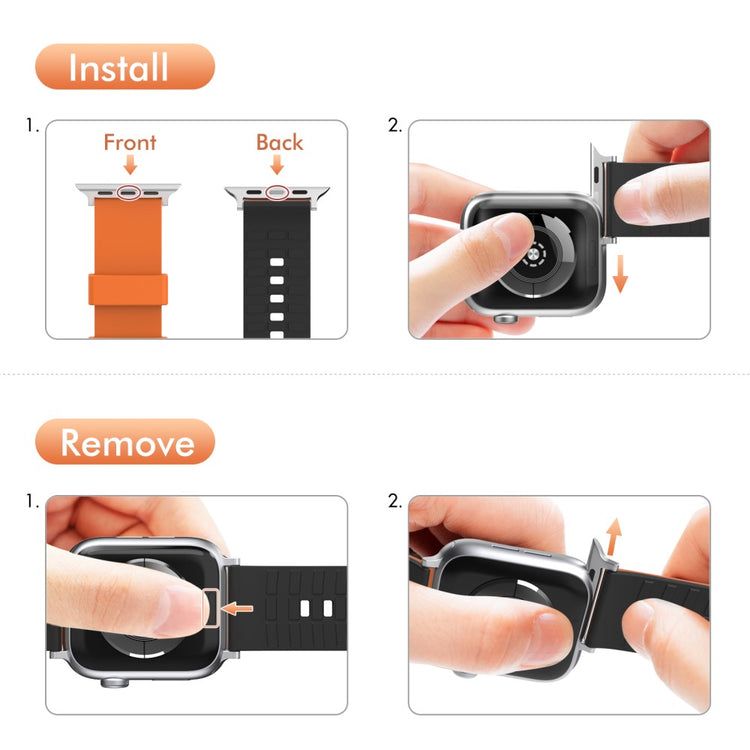 Install

1.

Front

Back

2.

Remove

1.

2.