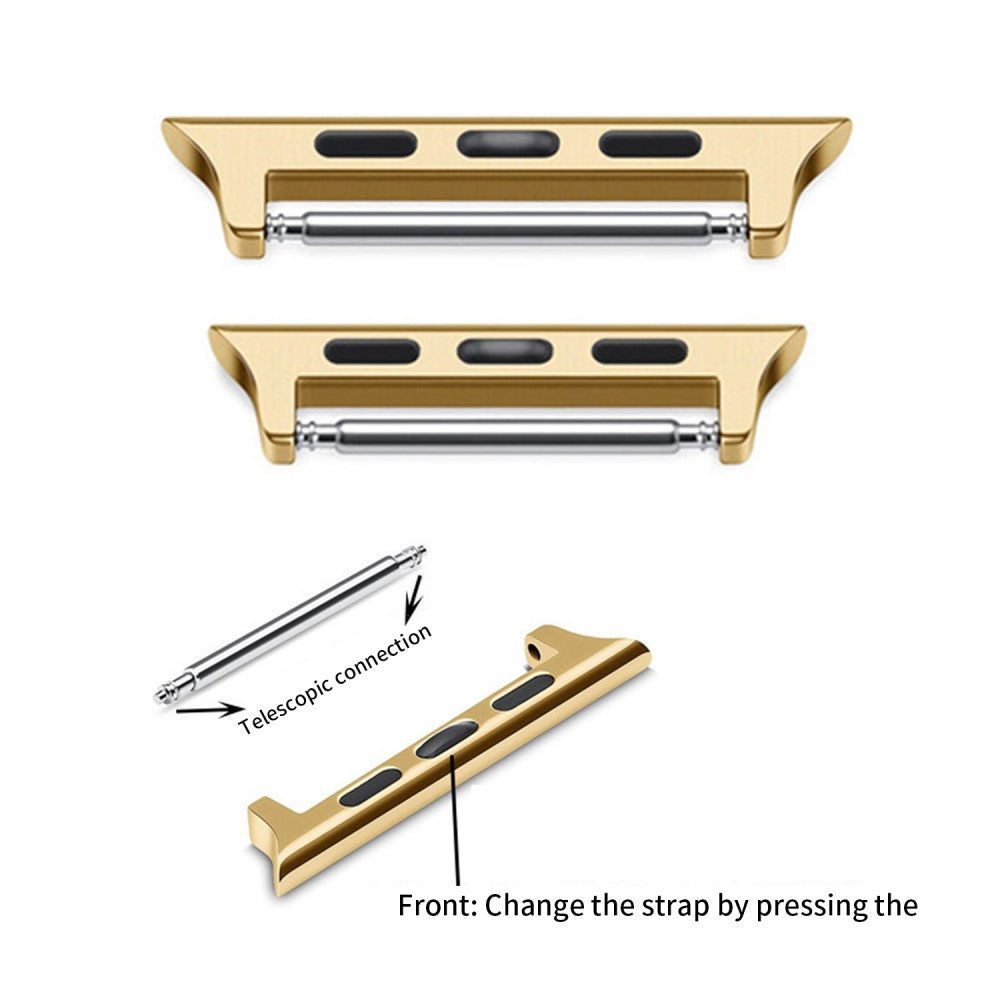 Telescopic connection

Front: Change the strap by pressing the